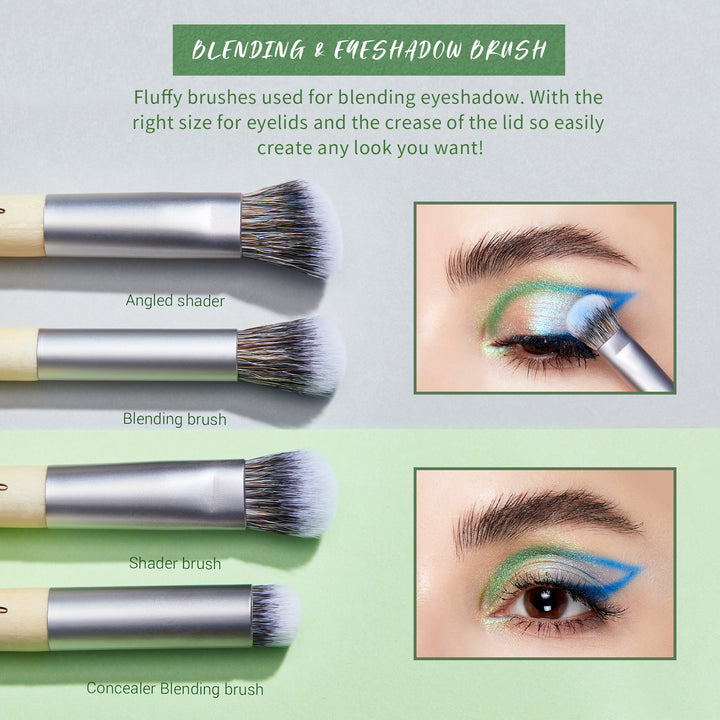 BLENDING & EYESHADOW BRUSH

Fluffy brushes used for blending eyeshadow. With the right size for eyelids and the crease of the lid so easily create any look you want!

Angled shader

Blending brush

Shader brush

Concealer Blending brush