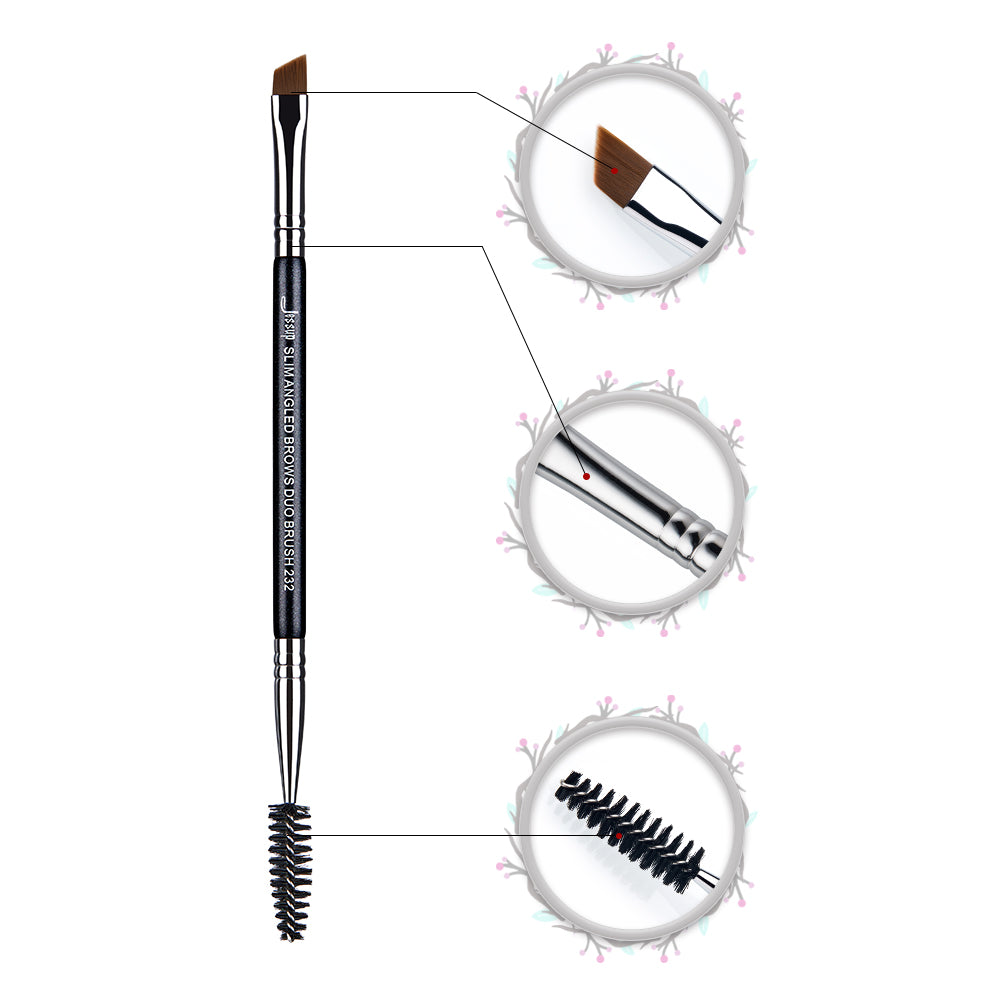 Jessup SLIM ANGLED BROWS DUO BRUSH 232