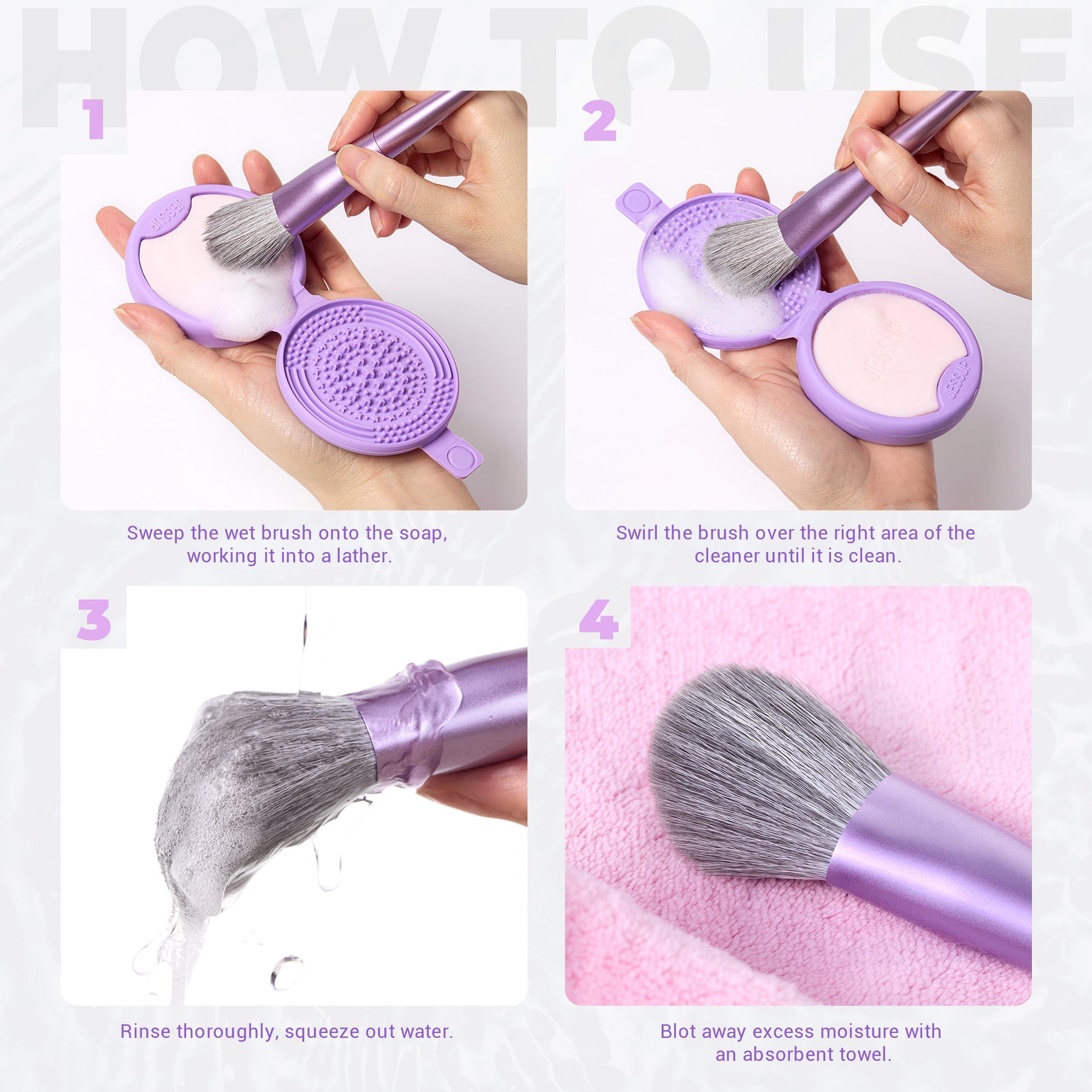 HOW TO USE

1

JESSUP

Sweep the wet brush onto the soap, working it into a lather.

2

JESSUP

JESSUP

Swirl the brush over the right area of the cleaner until it is clean.

3

Rinse thoroughly, squeeze out water.

4

Blot away excess moisture with an absorbent towel.