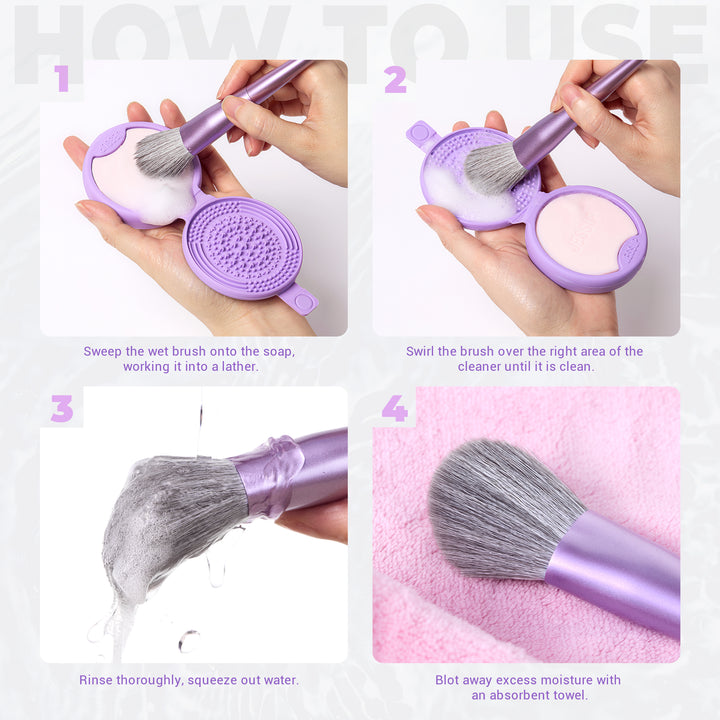 HOW TO USE

1

Sweep the wet brush onto the soap, working it into a lather.

2

Swirl the brush over the right area of the cleaner until it is clean.

3

Rinse thoroughly, squeeze out water.

4

Blot away excess moisture with an absorbent towel.