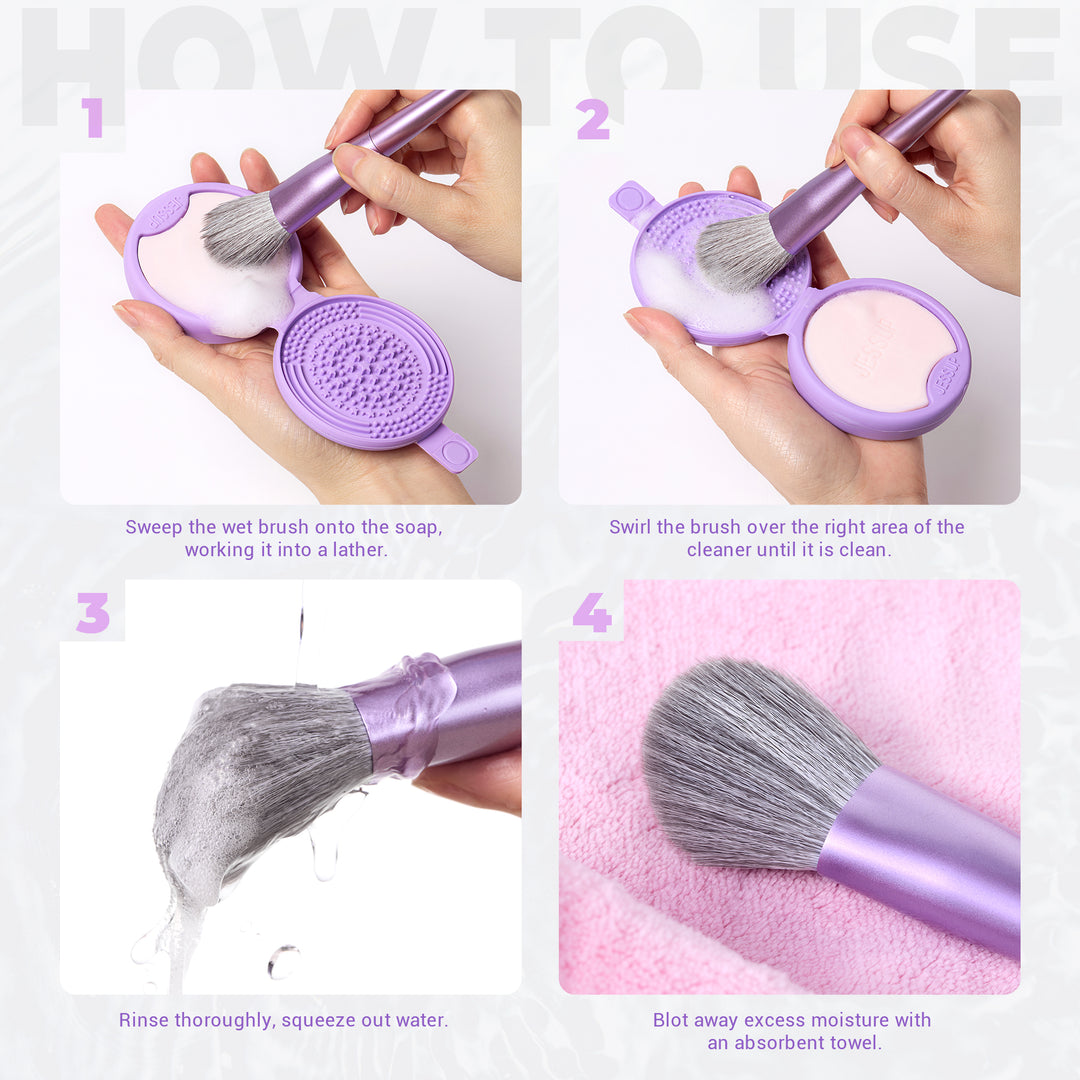 HOW TO USE

1

JESSUP

Sweep the wet brush onto the soap, working it into a lather.

2

JESSUP

JESSUP

Swirl the brush over the right area of the cleaner until it is clean.

3

Rinse thoroughly, squeeze out water.

4

Blot away excess moisture with an absorbent towel.